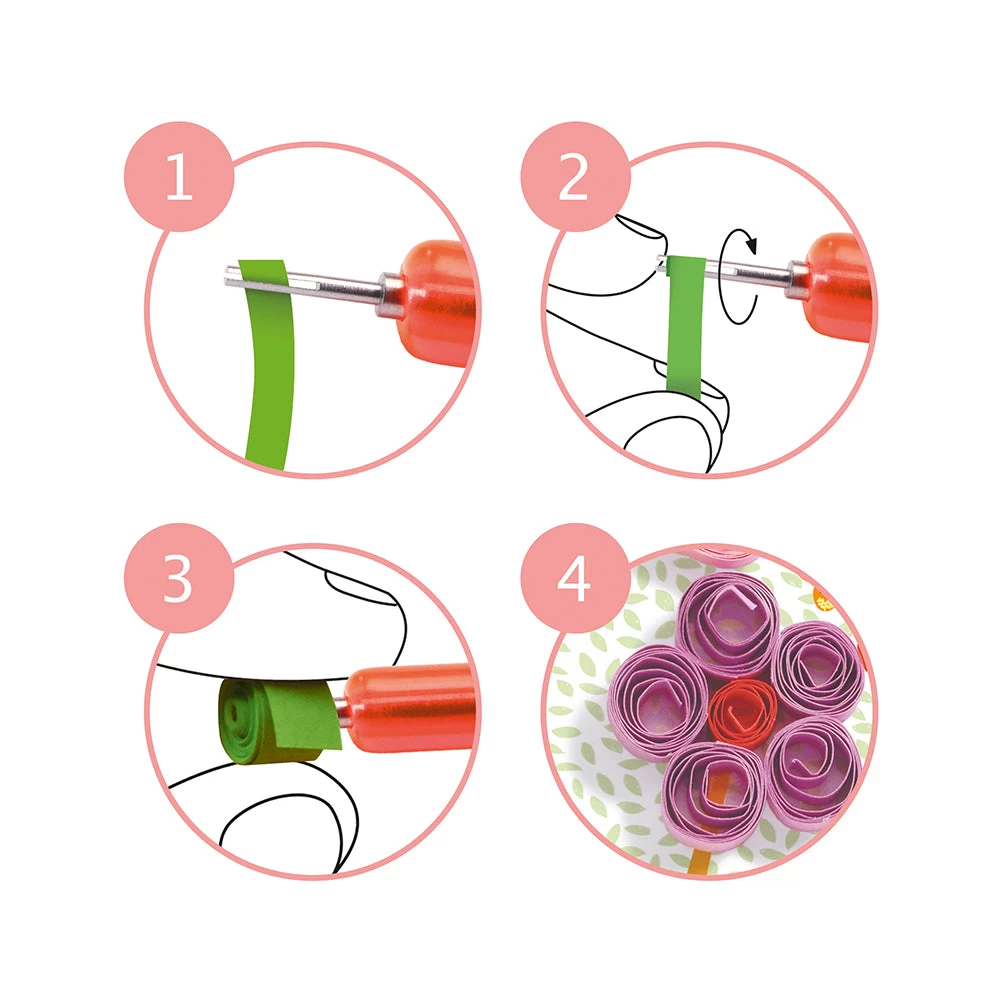 1

2

3

4