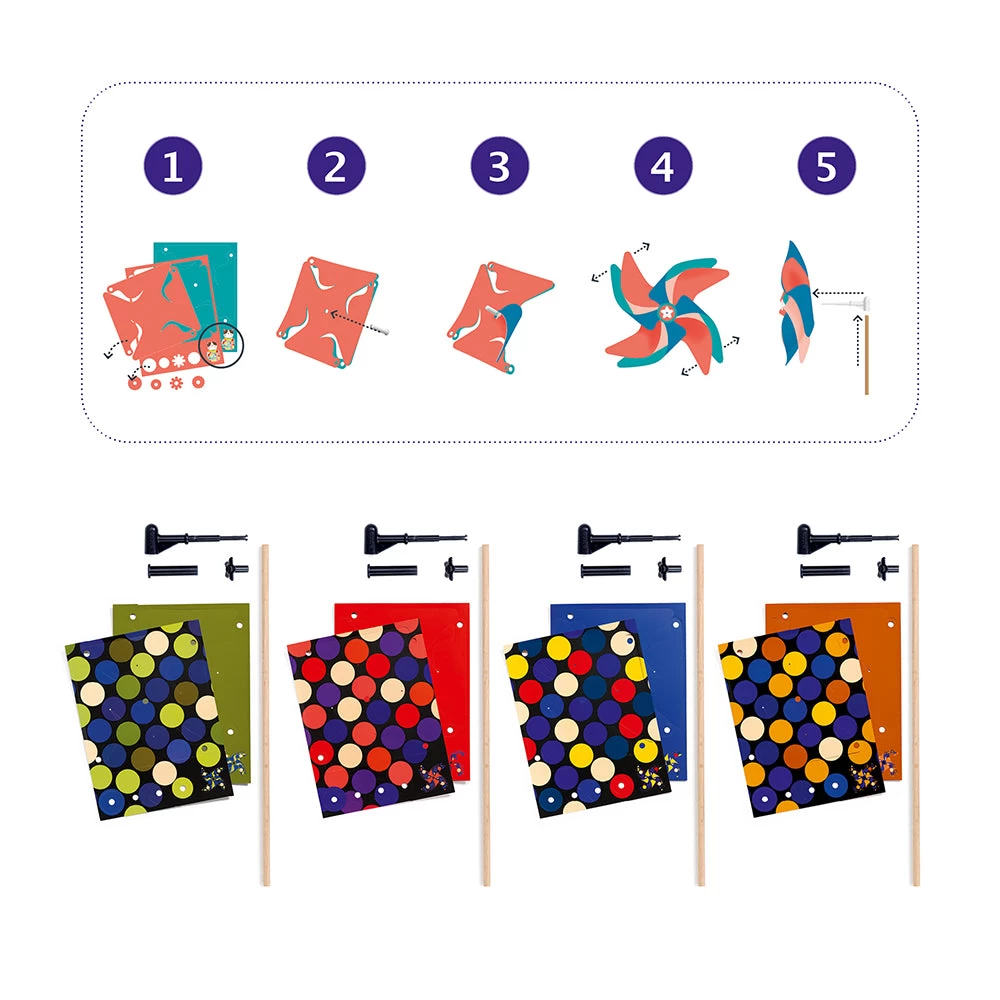 1
2
3
4
5